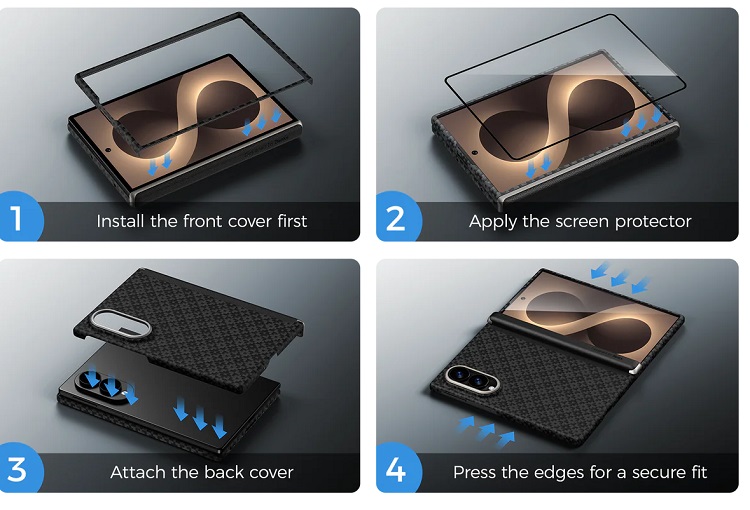 1 Install the front cover first

2 Apply the screen protector

3 Attach the back cover

4 Press the edges for a secure fit