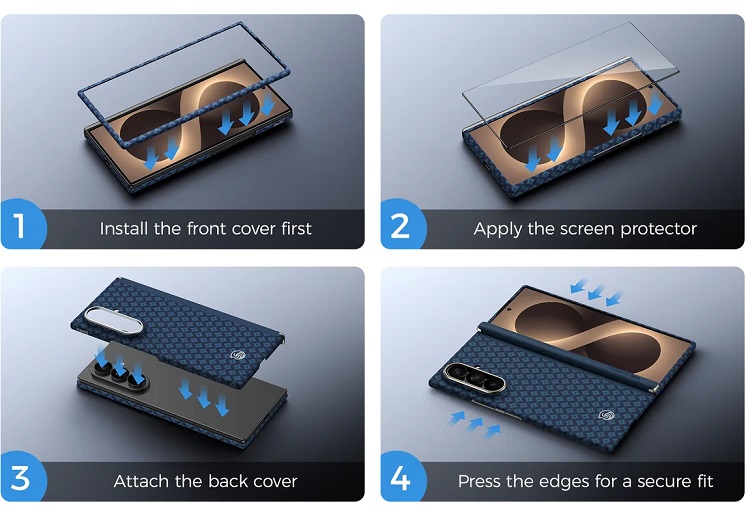 1 Install the front cover first

2 Apply the screen protector

3 Attach the back cover

4 Press the edges for a secure fit