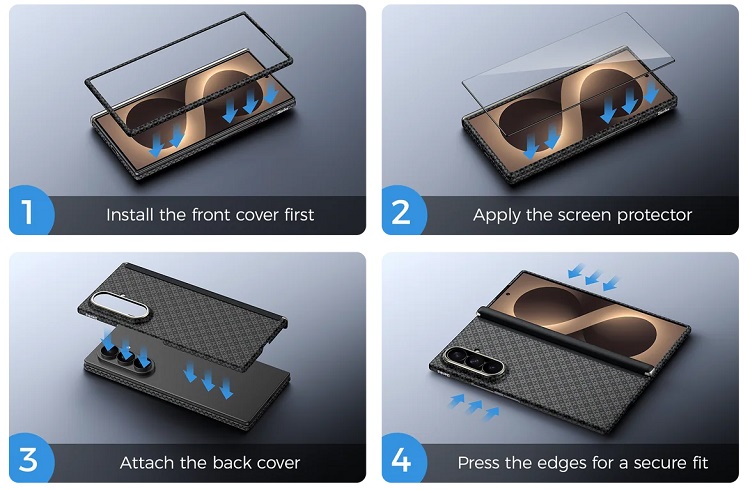 1 Install the front cover first

2 Apply the screen protector

3 Attach the back cover

4 Press the edges for a secure fit