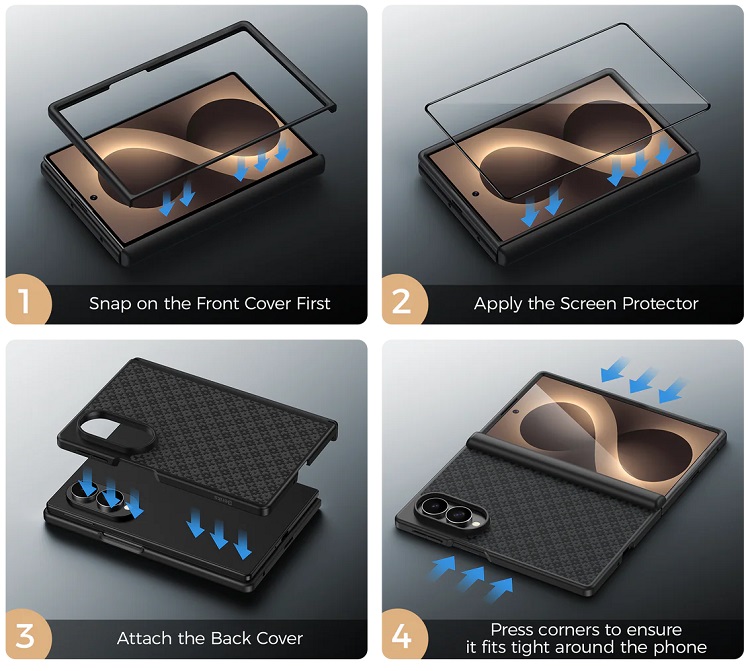 1 Snap on the Front Cover First

2 Apply the Screen Protector

3 Attach the Back Cover

4 Press corners to ensure it fits tight around the phone