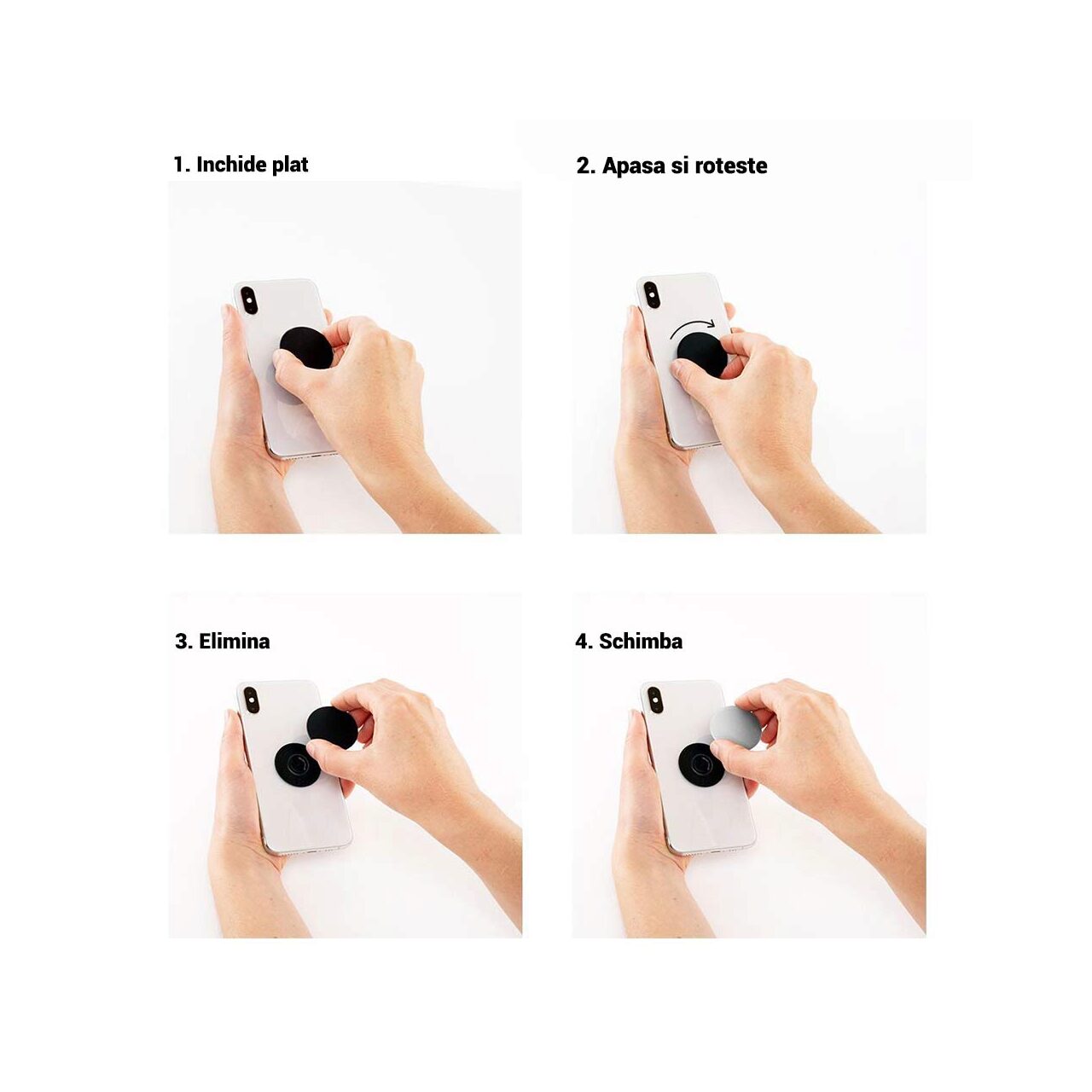 1. Inchide plat

2. Apasa si roteste

3. Elimina

4. Schimba