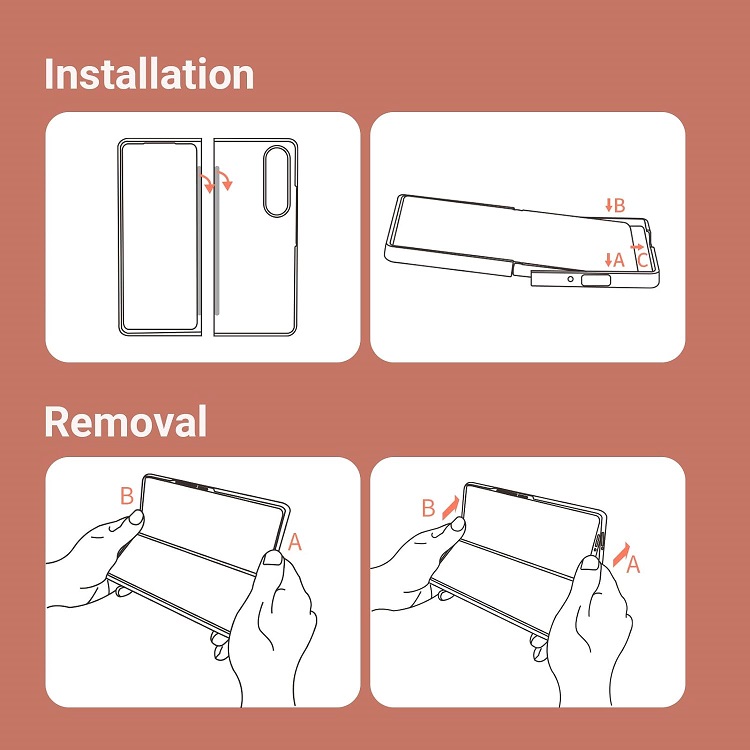 Installation

B
A
C

Removal

B
A

B
A